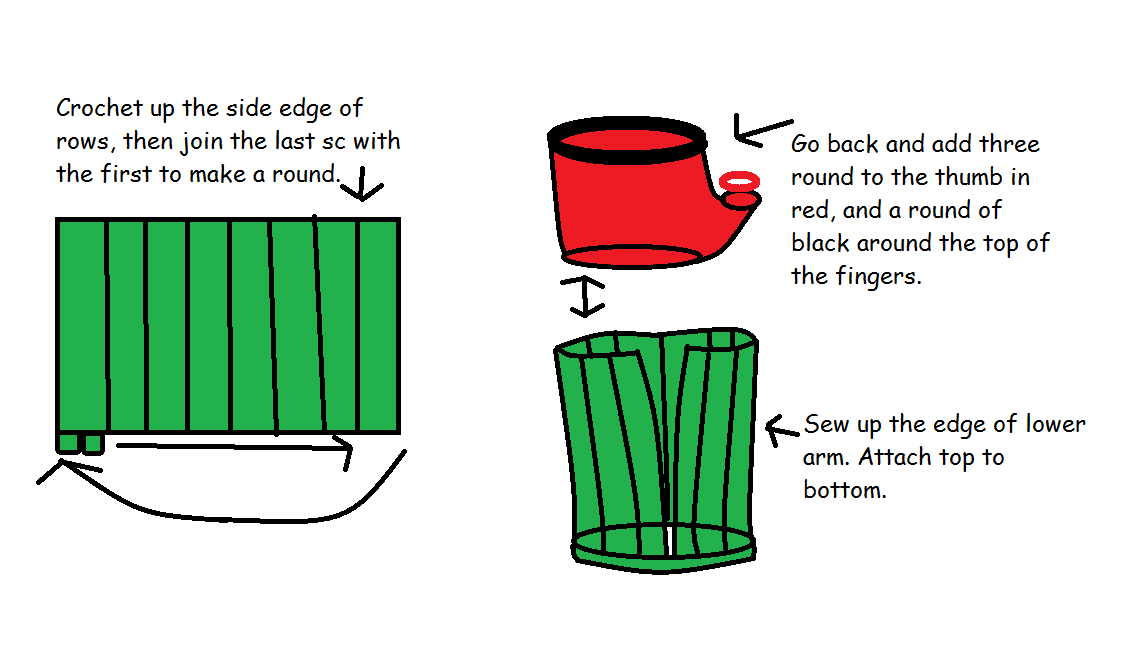 Crochet up the side edge of rows, then join the last sc with the first to make a round.

Go back and add three round to the thumb in red, and a round of black around the top of the fingers.

Sew up the edge of lower arm. Attach top to bottom.